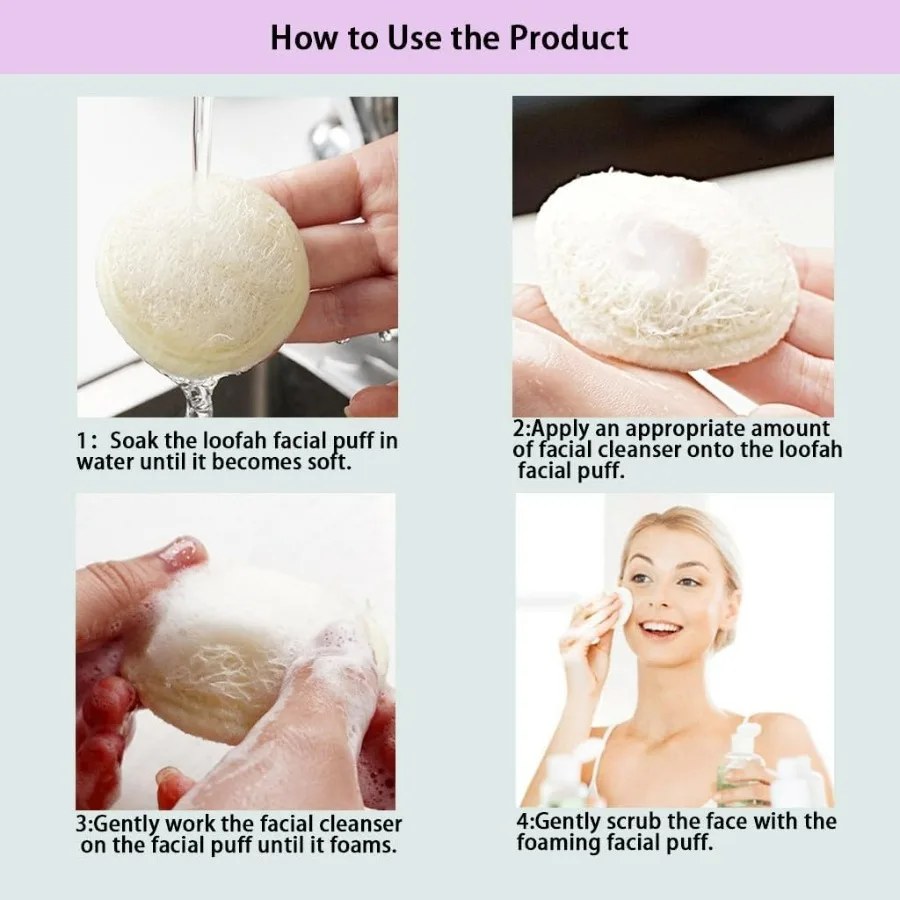 How to Use the Product

1：Soak the loofah facial puff in water until it becomes soft.

2:Apply an appropriate amount of facial cleanser onto the loofah facial puff.

3:Gently work the facial cleanser on the facial puff until it foams.

4:Gently scrub the face with the foaming facial puff.